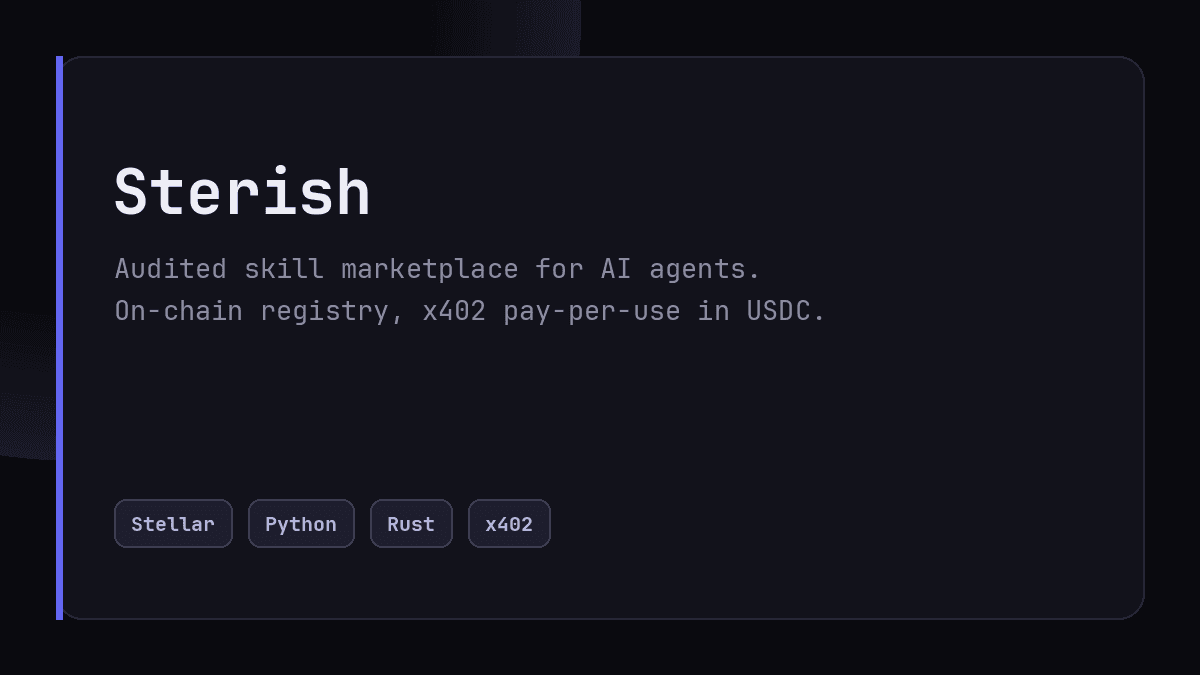 Sterish

Audited skill marketplace for AI agents.
On-chain registry, x402 pay-per-use in USDC.

Stellar
Python
Rust
x402